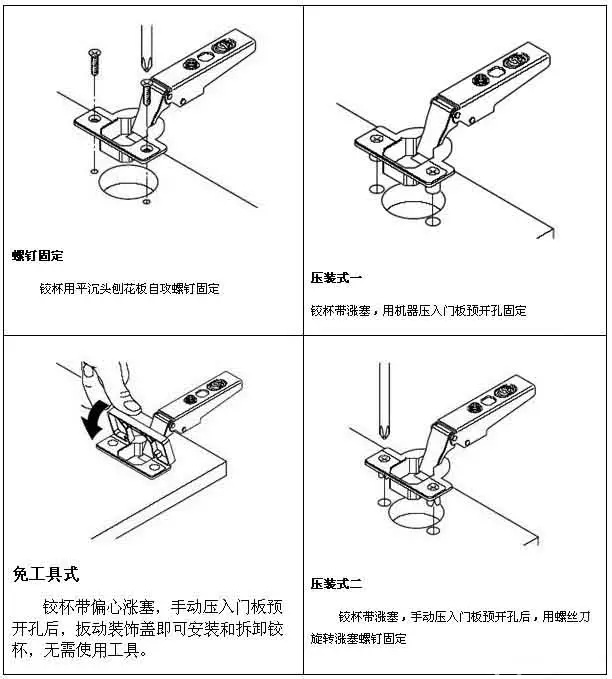 螺钉固定

铰杯用平沉头刨花板自攻螺钉固定

压装式一

铰杯带涨塞，用机器压入门板预开孔固定

免工具式

铰杯带偏心涨塞，手动压入门板预开孔后，扳动装饰盖即可安装和拆卸铰杯，无需使用工具。

压装式二

铰杯带涨塞，手动压入门板预开孔后，用螺丝刀旋转涨塞螺钉固定